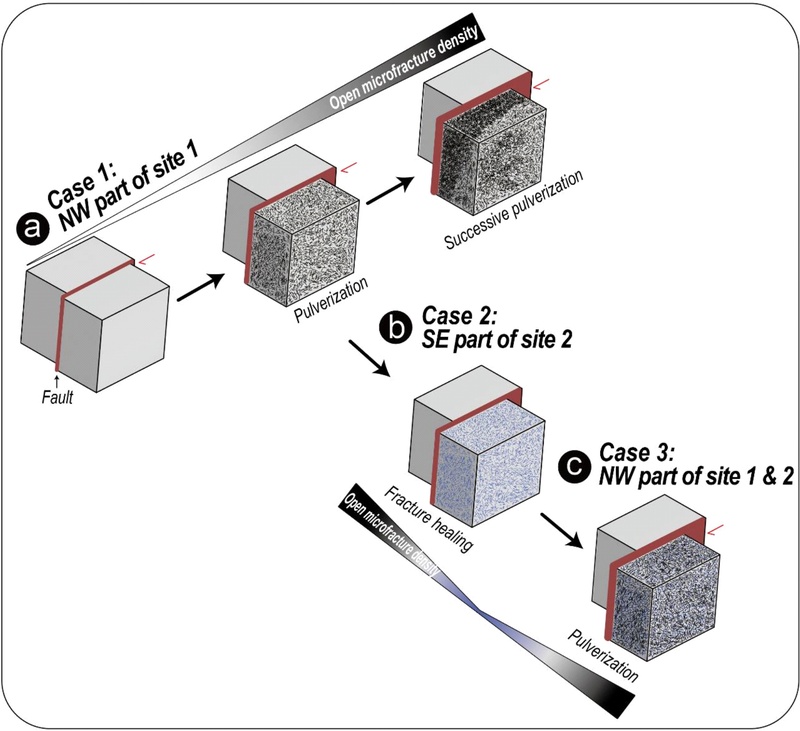 Open microfracture density

a Case 1:
NW part of site 1

Fault

Pulverization

Successive pulverization

b Case 2:
SE part of site 2

Fracture healing

Open microfracture density

c Case 3:
NW part of site 1 & 2

Pulverization